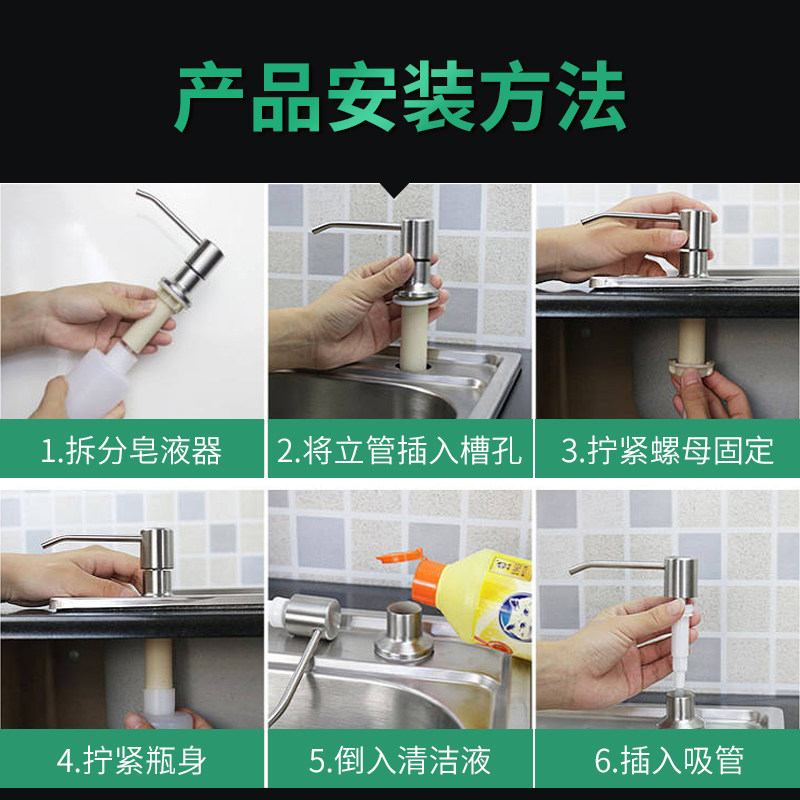 产品安装方法

1.拆分皂液器

2.将立管插入槽孔

3.拧紧螺母固定

4.拧紧瓶身

5.倒入清洁液

6.插入吸管