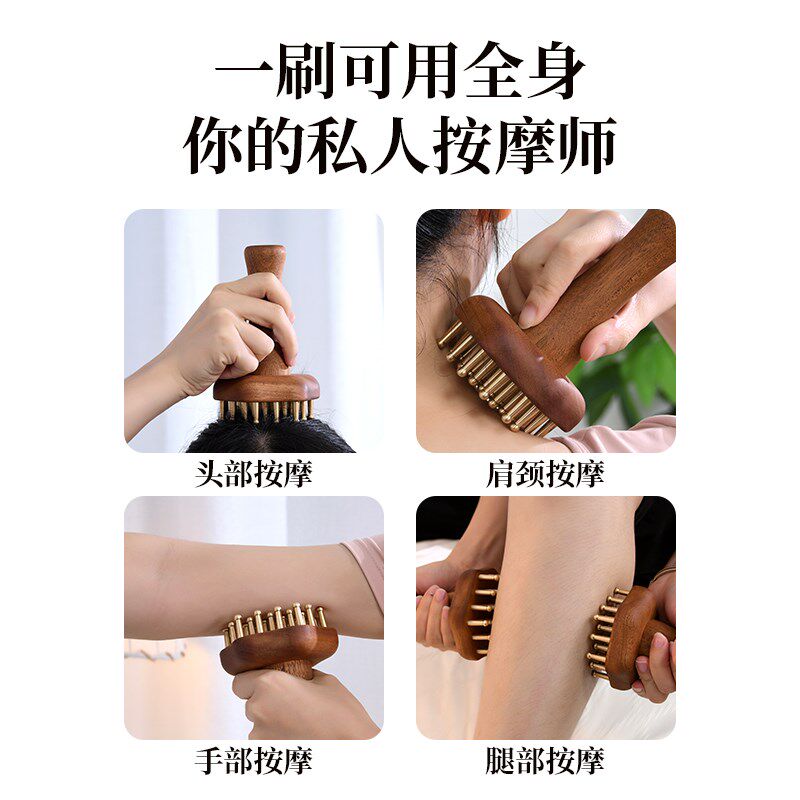 一刷可用全身
你的私人按摩师

头部按摩

肩颈按摩

手部按摩

腿部按摩