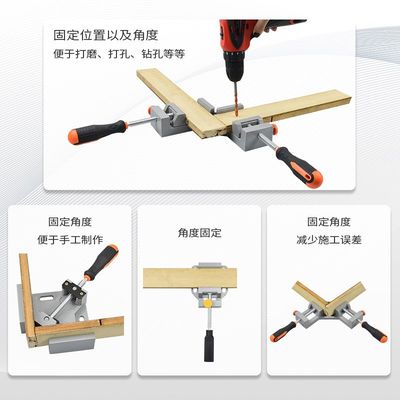 固定位置以及角度
便于打磨、打孔、钻孔等等

固定角度
便于手工制作

角度固定

固定角度
减少施工误差