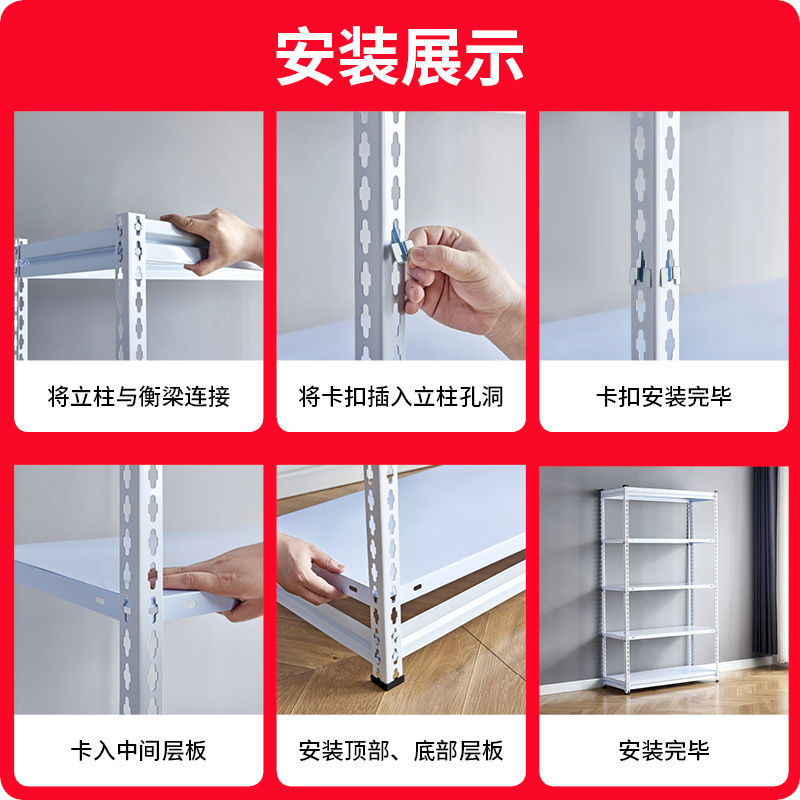 安装展示

将立柱与衡梁连接

将卡扣插入立柱孔洞

卡扣安装完毕

卡入中间层板

安装顶部、底部层板

安装完毕