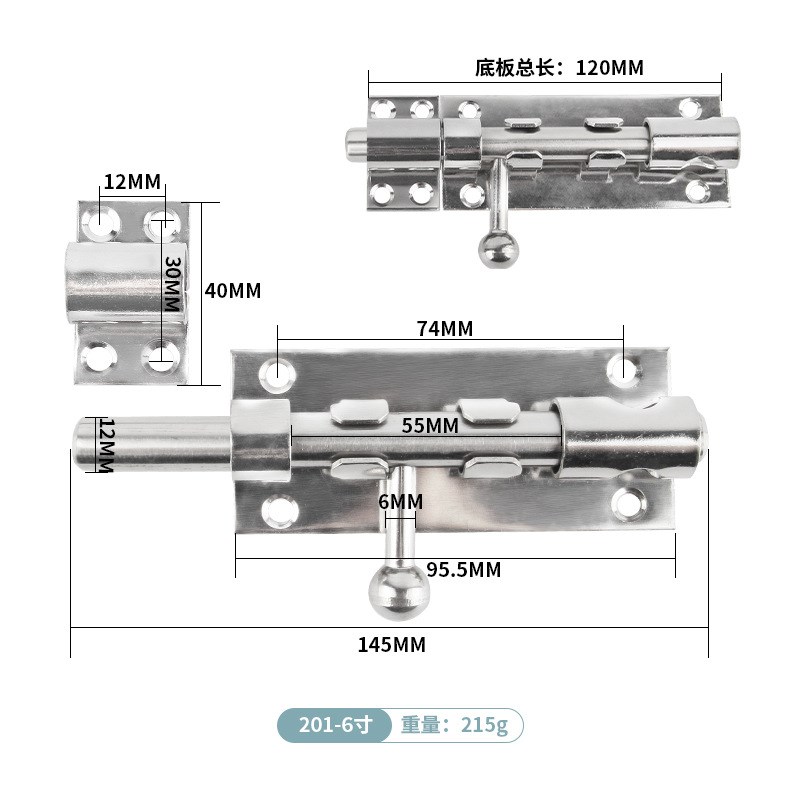 底板总长：120MM

12MM

30MM

40MM

74MM

12MM

55MM

6MM

95.5MM

145MM

201-6寸 重量：215g