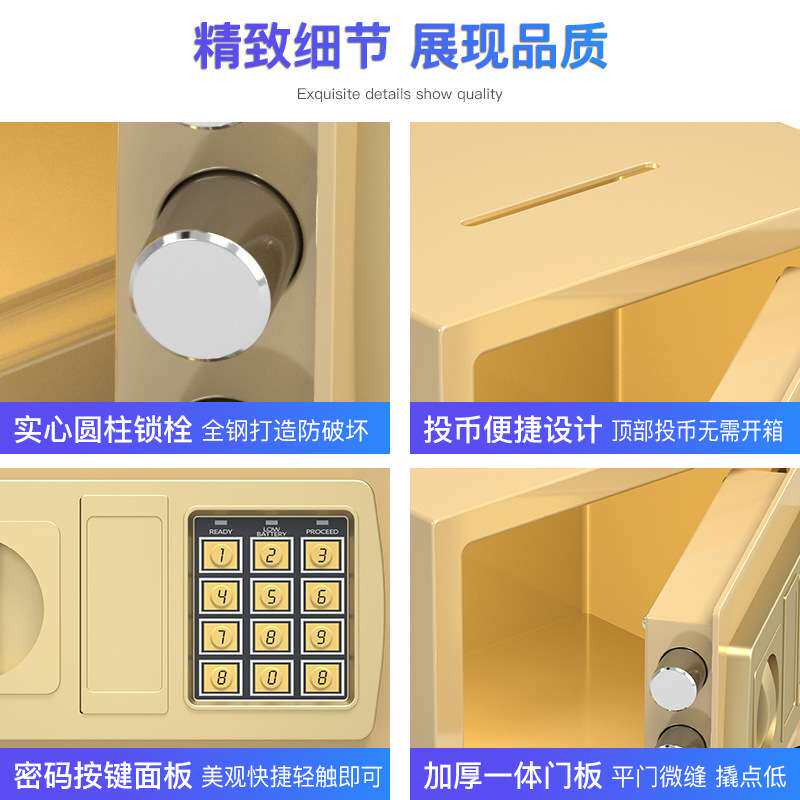 精致细节 展现品质

Exquisite details show quality

实心圆柱锁栓 全钢打造防破坏

投币便捷设计 顶部投币无需开箱

READY
LOW BATTERY
PROCEED

1 2 3
4 5 6
7 8 9
8 0 8

密码按键面板 美观快捷轻触即可

加厚一体门板 平门微缝 撬点低