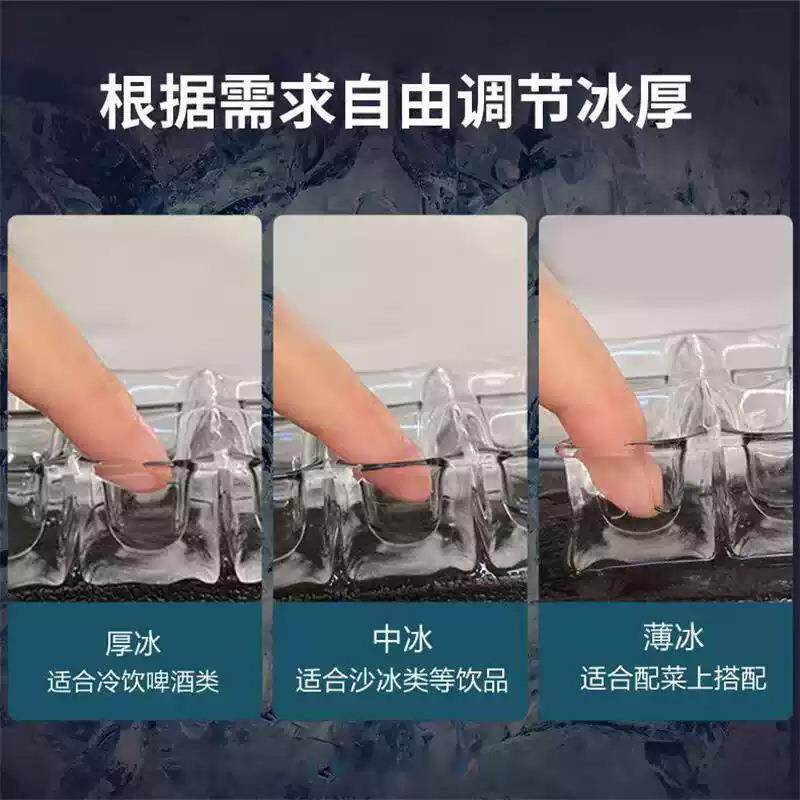 根据需求自由调节冰厚

厚冰
适合冷饮啤酒类

中冰
适合沙冰类等饮品

薄冰
适合配菜上搭配