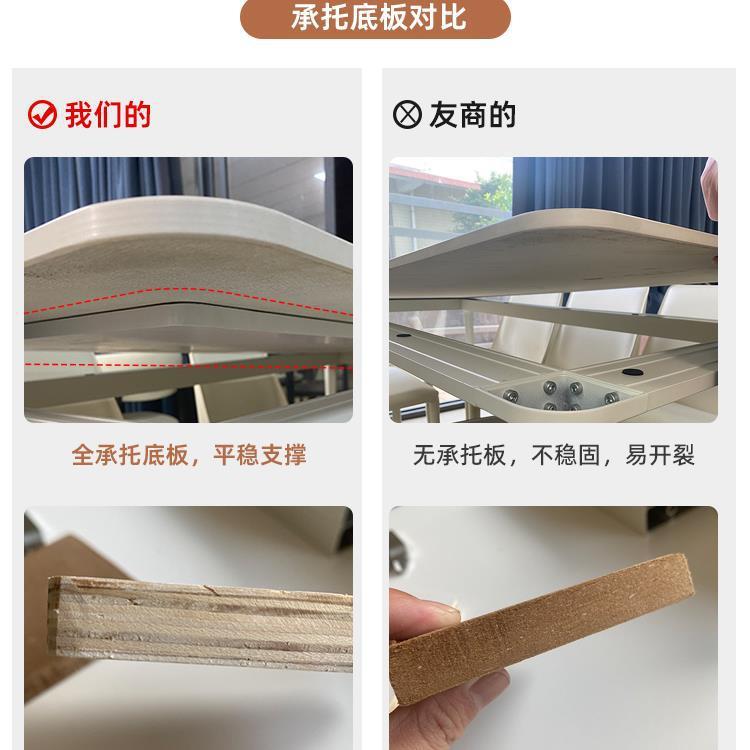 承托底板对比

我们的

全承托底板，平稳支撑

友商的

无承托板，不稳固，易开裂