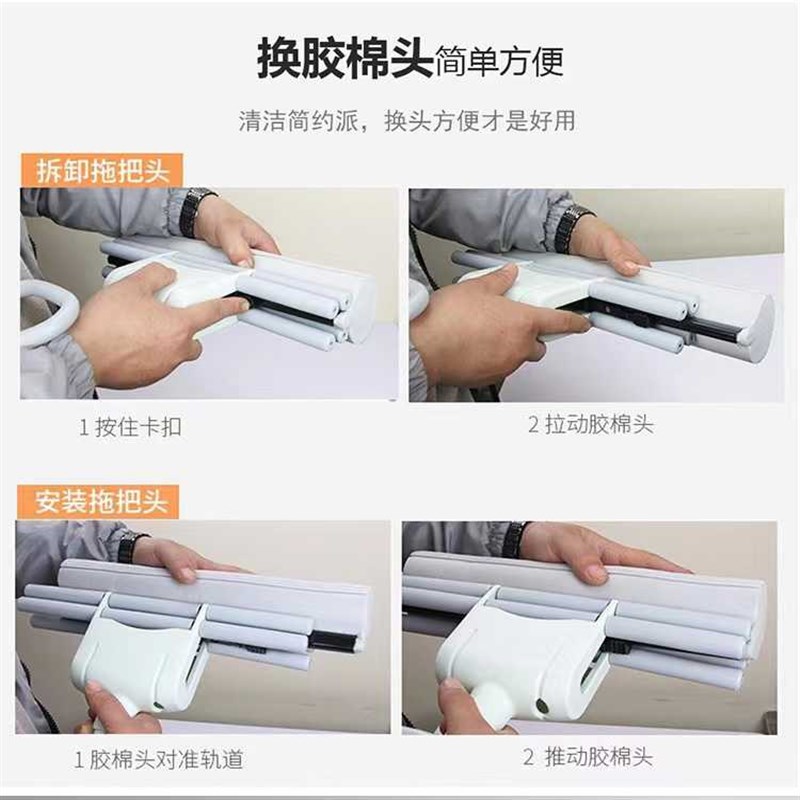 换胶棉头简单方便

清洁简约派，换头方便才是好用

拆卸拖把头

1 按住卡扣

2 拉动胶棉头

安装拖把头

1 胶棉头对准轨道

2 推动胶棉头