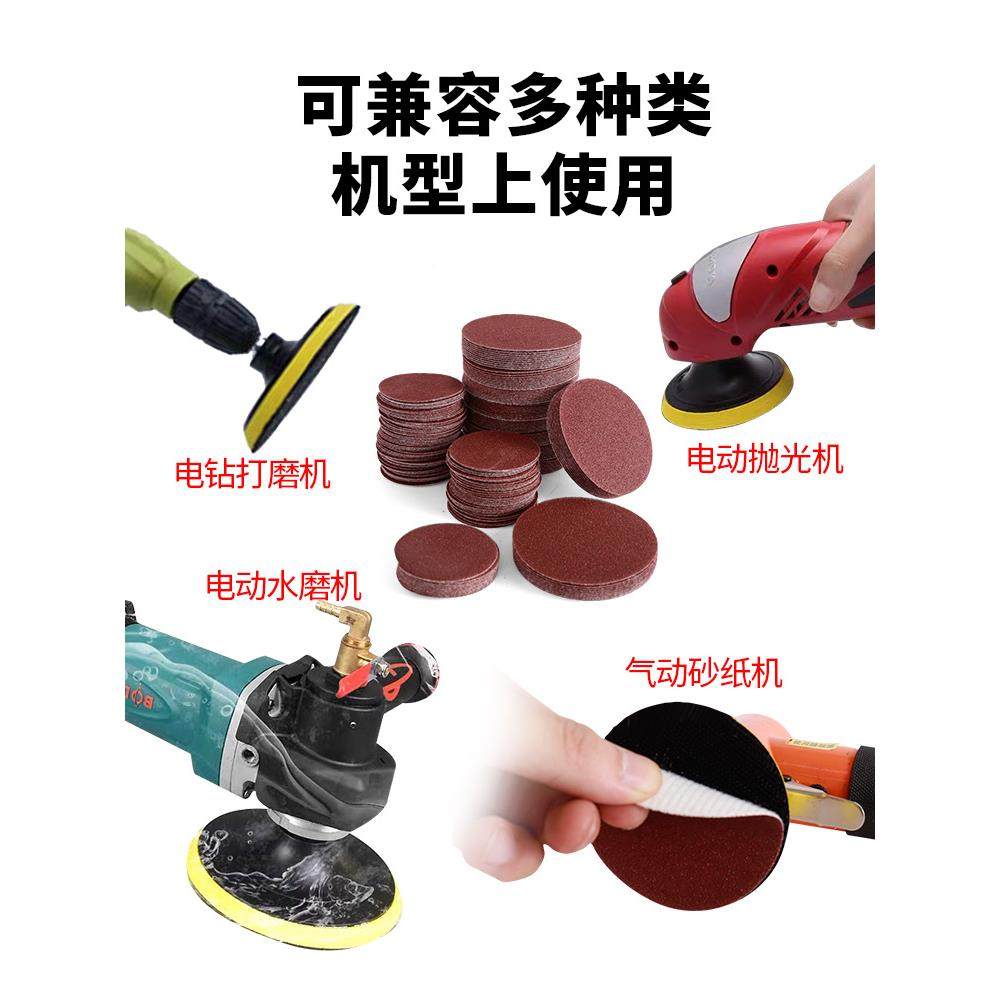 可兼容多种类
机型上使用

电钻打磨机

电动抛光机

电动水磨机

气动砂纸机