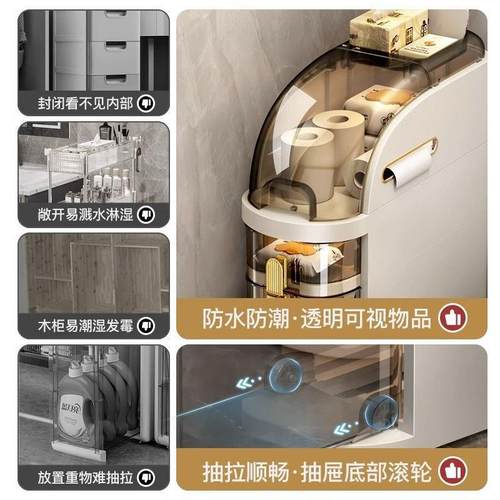 封闭看不见内部

敞开易溅水淋湿

木柜易潮湿发霉

放置重物难抽拉

防水防潮·透明可视物品

抽拉顺畅·抽屉底部滚轮