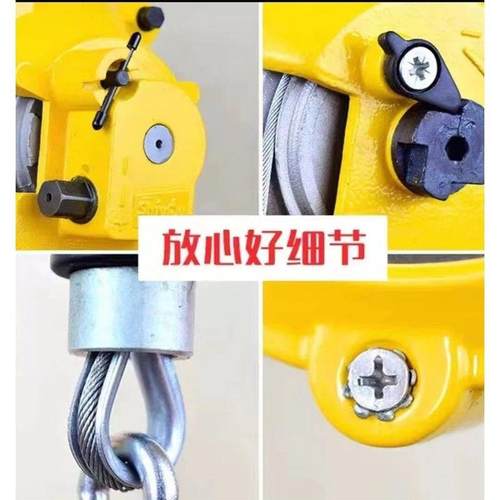 放心好细节