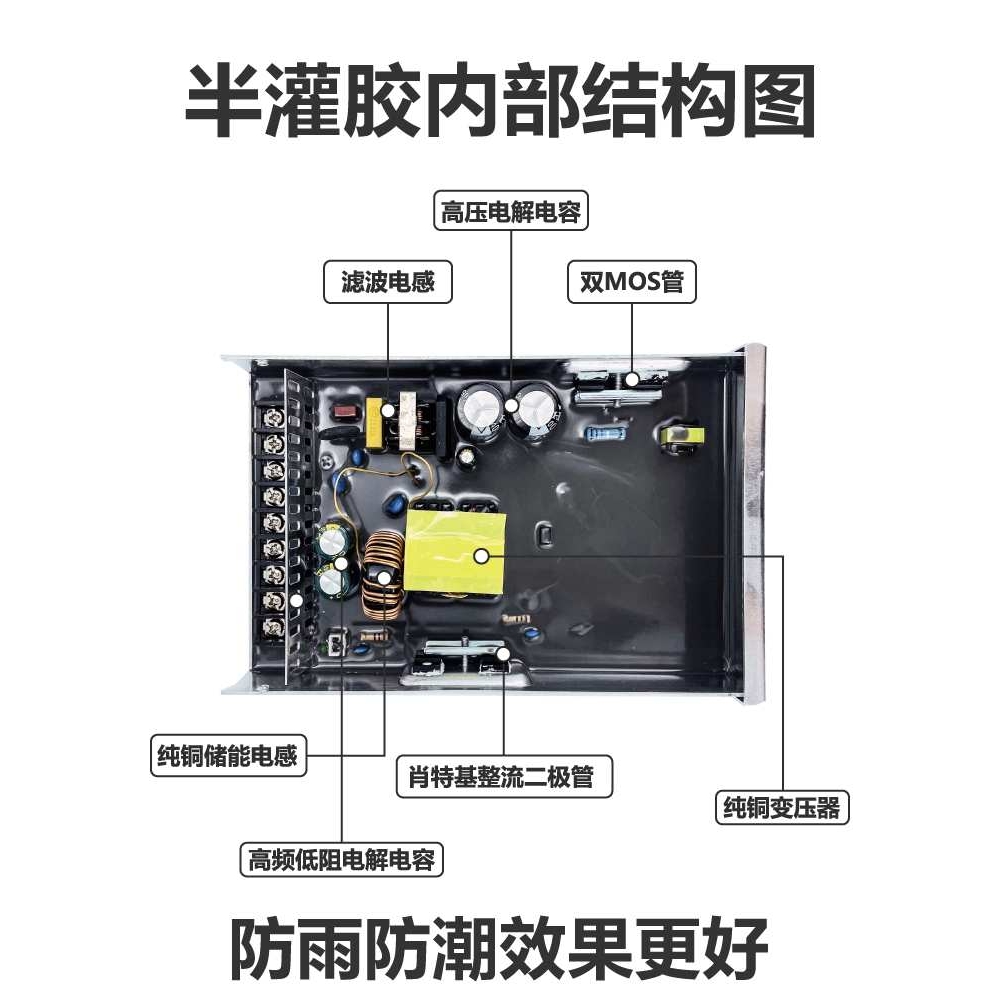 半灌胶内部结构图

高压电解电容

滤波电感

双MOS管

纯铜储能电感

肖特基整流二极管

纯铜变压器

高频低阻电解电容

防雨防潮效果更好