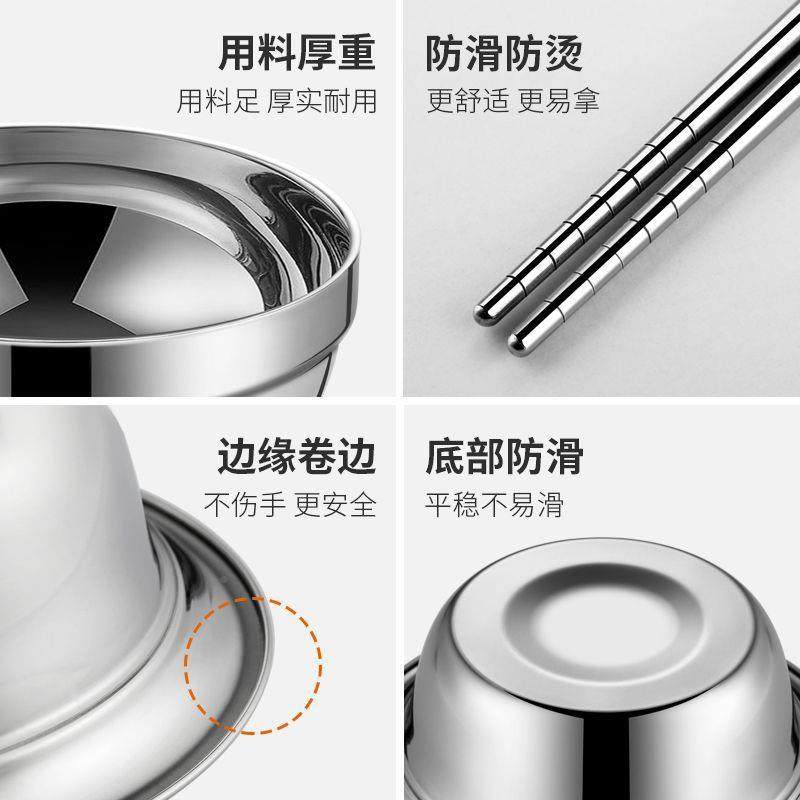 用料厚重
用料足 厚实耐用

防滑防烫
更舒适 更易拿

边缘卷边
不伤手 更安全

底部防滑
平稳不易滑