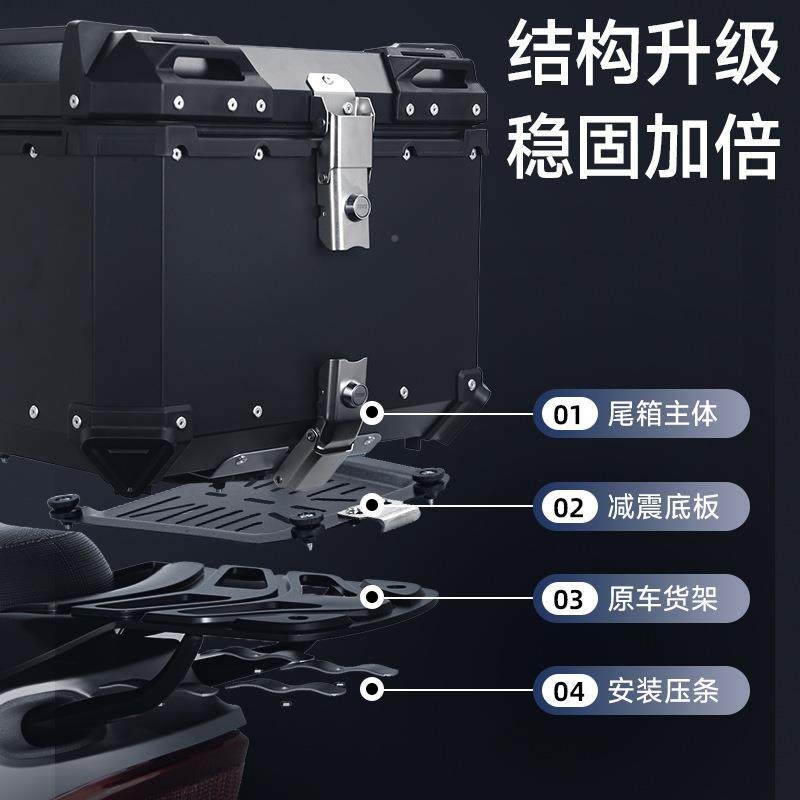 结构升级
稳固加倍

01 尾箱主体

02 减震底板

03 原车货架

04 安装压条