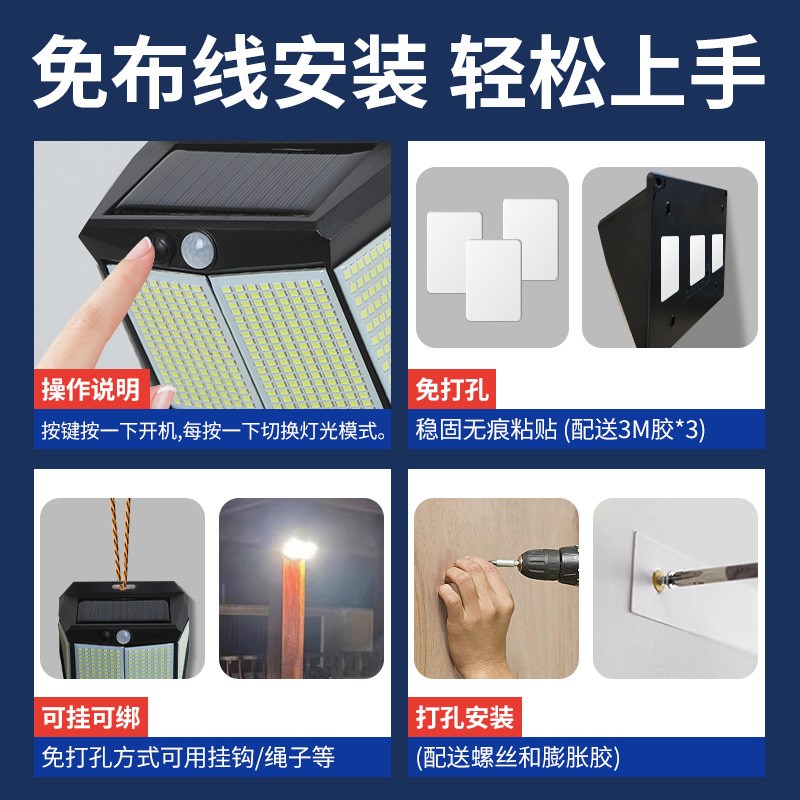 免布线安装 轻松上手

操作说明
按键按一下开机,每按一下切换灯光模式。

免打孔
稳固无痕粘贴 (配送3M胶*3)

可挂可绑
免打孔方式可用挂钩/绳子等

打孔安装
(配送螺丝和膨胀胶)