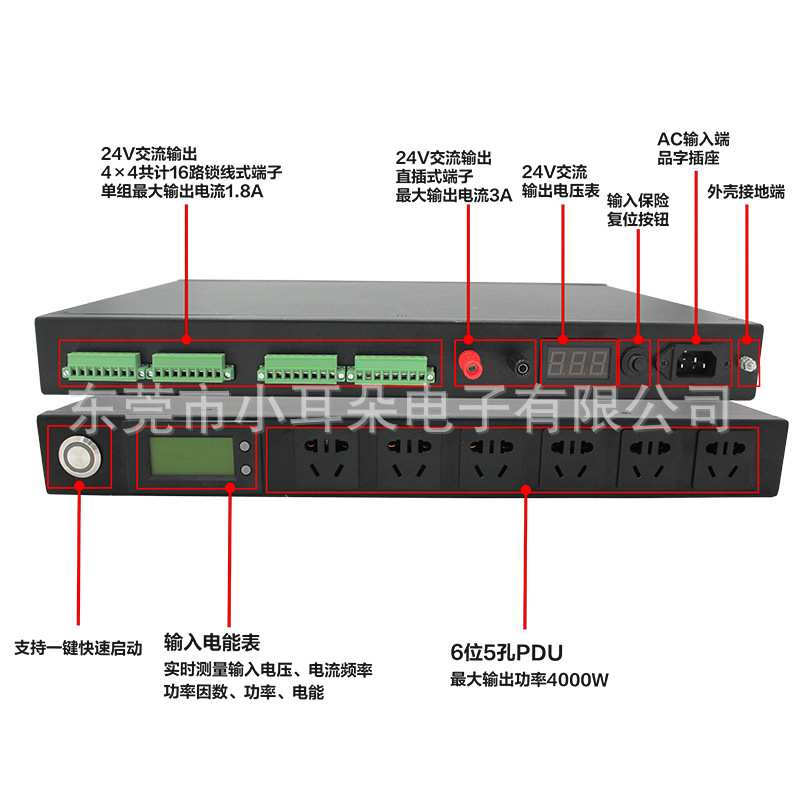 24V交流输出
4×4共计16路锁线式端子
单组最大输出电流1.8A

24V交流输出
直插式端子
最大输出电流3A

24V交流
输出电压表

输入保险
复位按钮

AC输入端
品字插座

外壳接地端

东莞市小耳朵电子有限公司

支持一键快速启动

输入电能表
实时测量输入电压、电流频率
功率因数、功率、电能

6位5孔PDU
最大输出功率4000W