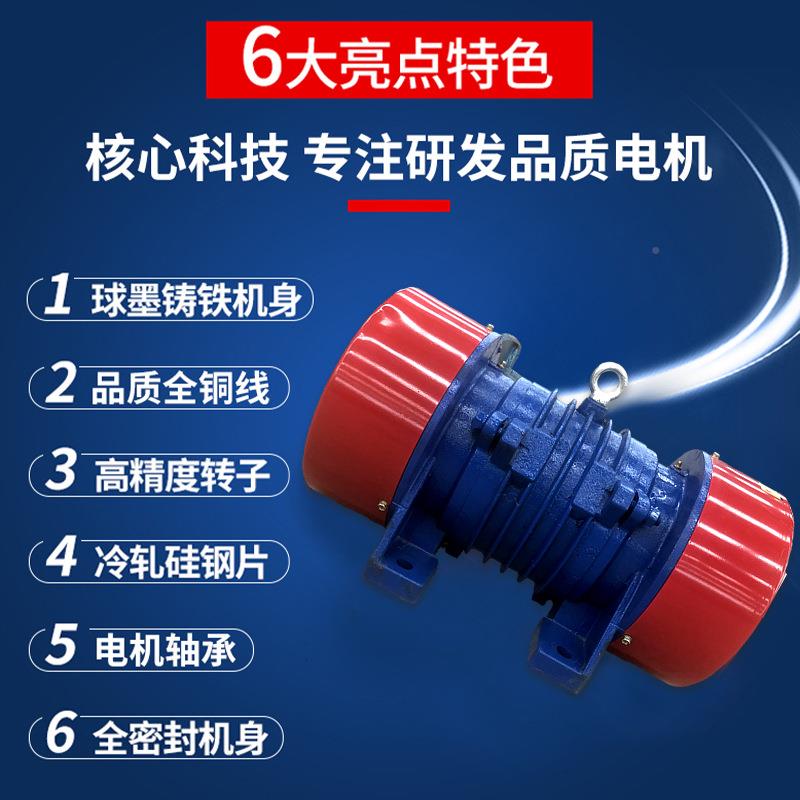 6大亮点特色

核心科技 专注研发品质电机

1 球墨铸铁机身

2 品质全铜线

3 高精度转子

4 冷轧硅钢片

5 电机轴承

6 全密封机身