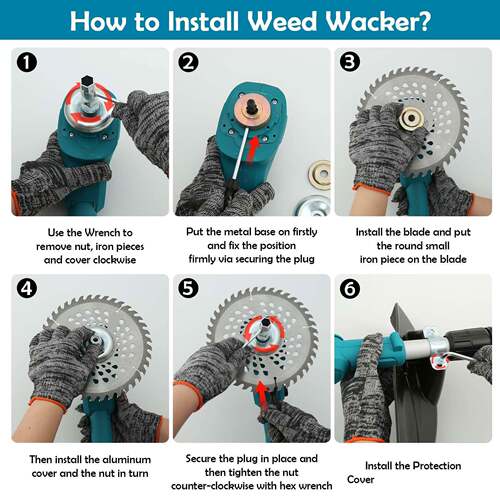 How to Install Weed Wacker?

1

Use the Wrench to remove nut, iron pieces and cover clockwise

2

Put the metal base on firstly and fix the position firmly via securing the plug

3

Install the blade and put the round small iron piece on the blade

4

Then install the aluminum cover and the nut in turn

5

Secure the plug in place and then tighten the nut counter-clockwise with hex wrench

6

Install the Protection Cover