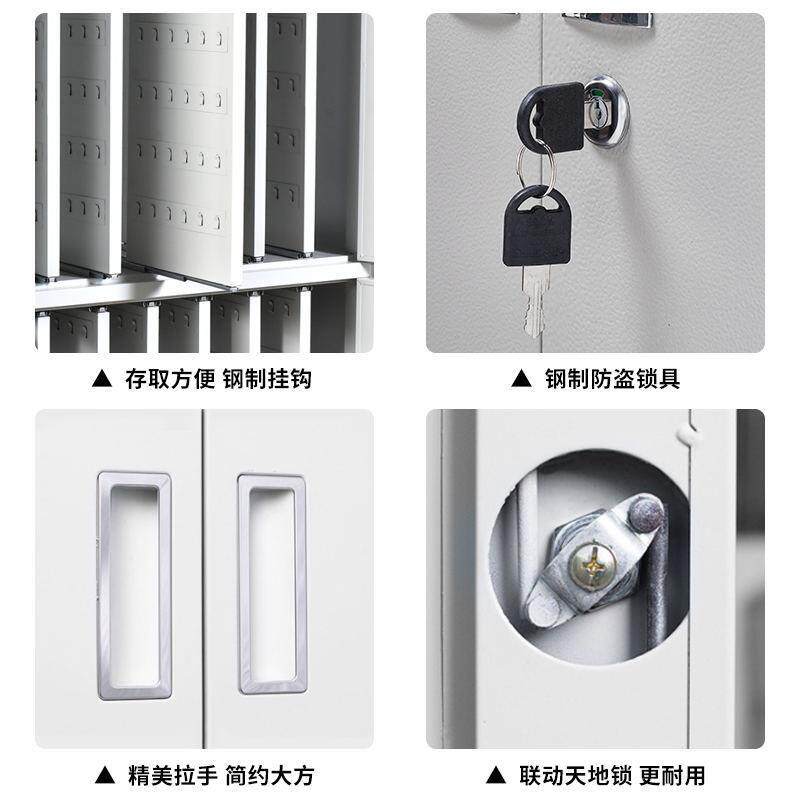 ▲ 存取方便 钢制挂钩

▲ 钢制防盗锁具

▲ 精美拉手 简约大方

▲ 联动天地锁 更耐用