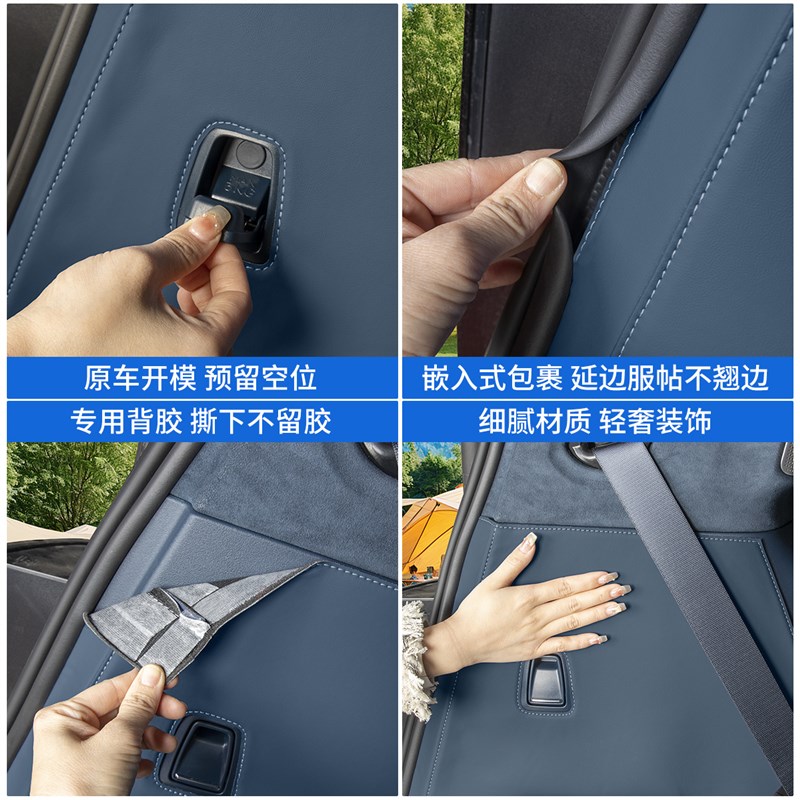 原车开模 预留空位

嵌入式包裹 延边服帖不翘边

专用背胶 撕下不留胶

细腻材质 轻奢装饰