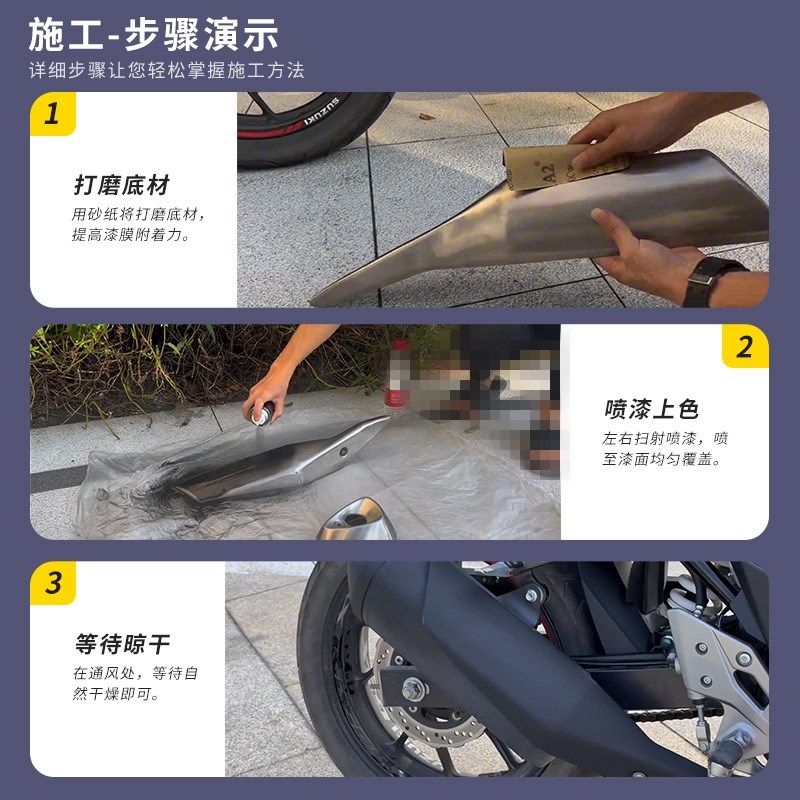 施工-步骤演示
详细步骤让您轻松掌握施工方法

1

打磨底材
用砂纸将打磨底材，提高漆膜附着力。

SUZUKI

A2

2

喷漆上色
左右扫射喷漆，喷至漆面均匀覆盖。

3

等待晾干
在通风处，等待自然干燥即可。