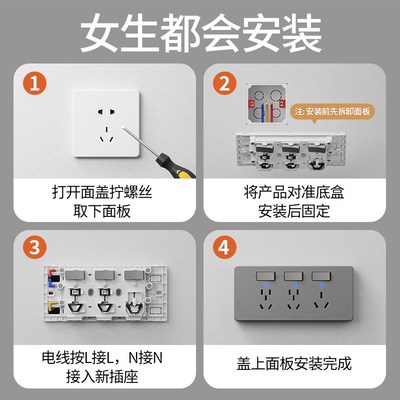 女生都会安装

1

打开面盖拧螺丝
取下面板

2

注: 安装前先拆卸面板

将产品对准底盒
安装后固定

3

电线按L接L，N接N
接入新插座

4

盖上面板安装完成