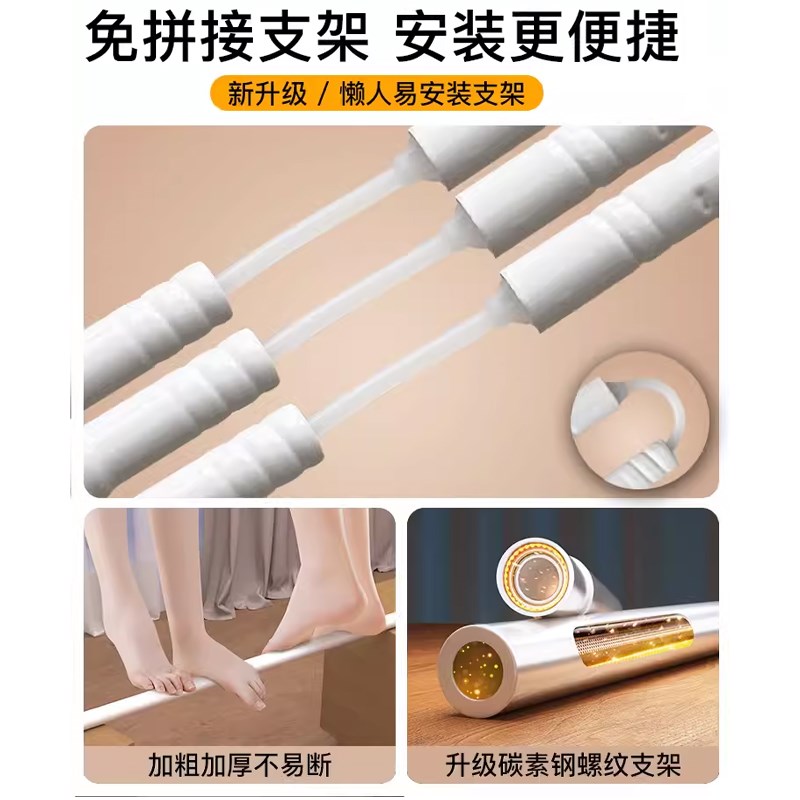 免拼接支架 安装更便捷

新升级 / 懒人易安装支架

加粗加厚不易断

升级碳素钢螺纹支架