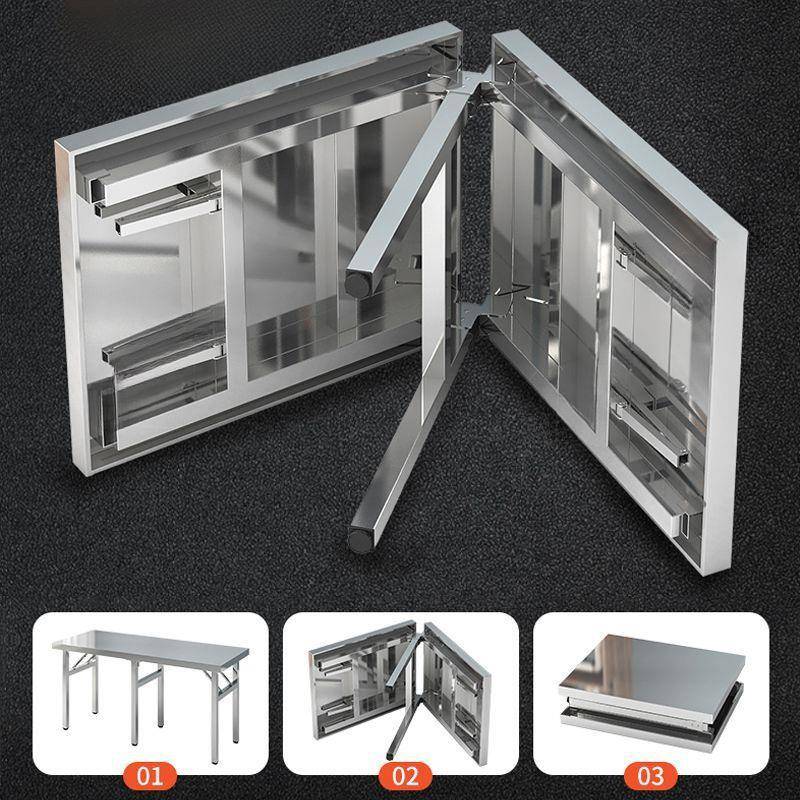 01

02

03