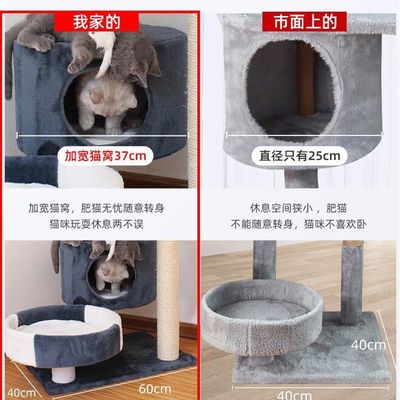 我家的

加宽猫窝37cm

加宽猫窝，肥猫无忧随意转身
猫咪玩耍休息两不误

40cm

60cm

市面上的

直径只有25cm

休息空间狭小，肥猫
不能随意转身，猫咪不喜欢卧

40cm

40cm