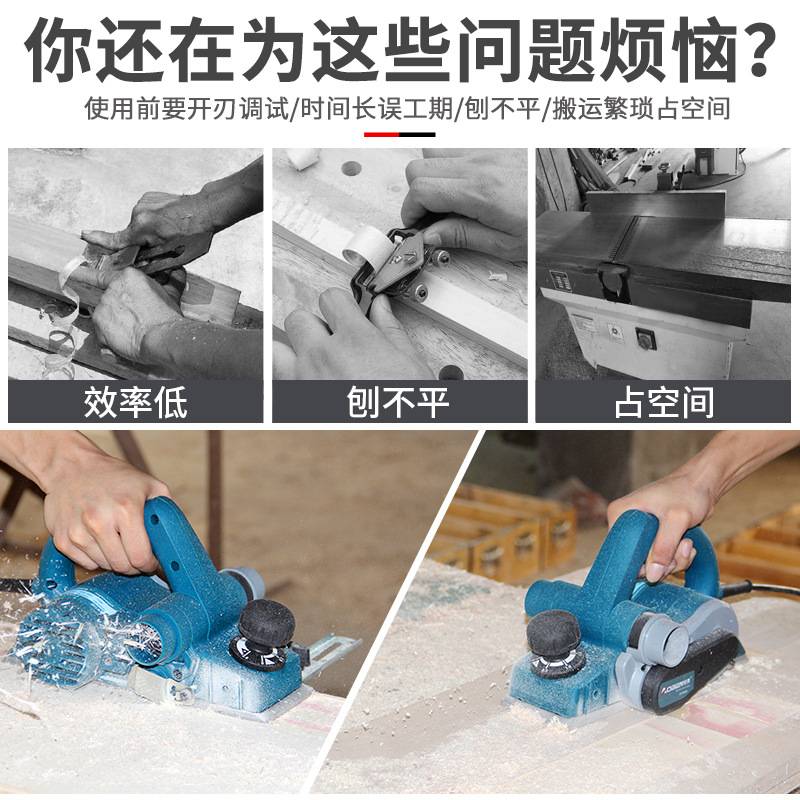 你还在为这些问题烦恼?
使用前要开刃调试/时间长误工期/刨不平/搬运繁琐占空间

效率低

刨不平

占空间