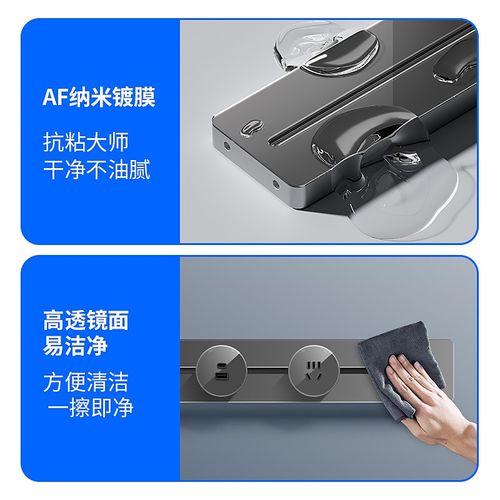 AF纳米镀膜

抗粘大师
干净不油腻

高透镜面
易洁净

方便清洁
一擦即净