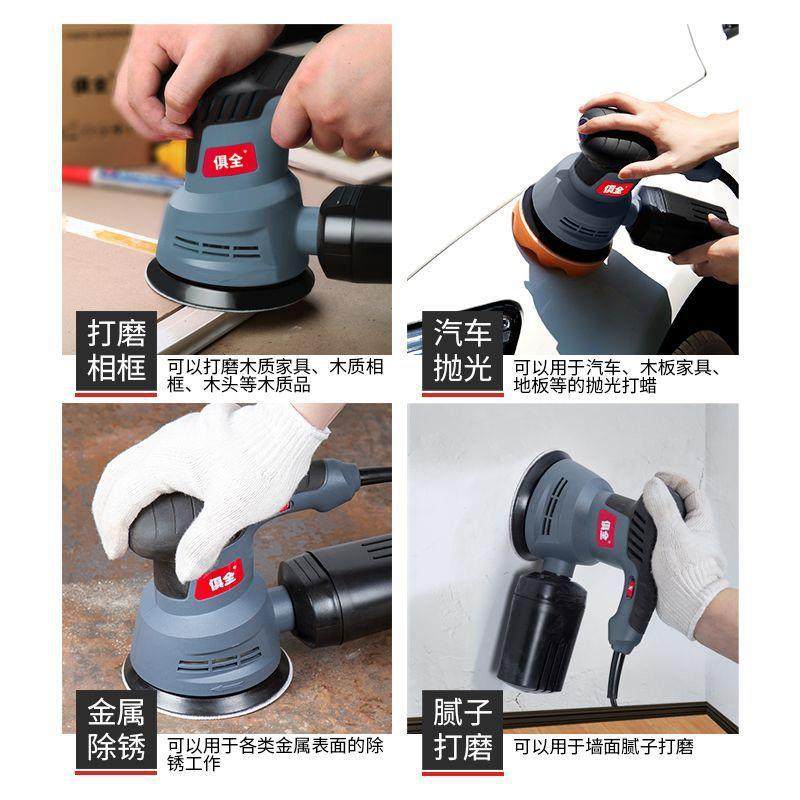 俱全

打磨相框

可以打磨木质家具、木质相框、木头等木质品

俱全

汽车抛光

可以用于汽车、木板家具、地板等的抛光打蜡

俱全

金属除锈

可以用于各类金属表面的除锈工作

俱全

腻子打磨

可以用于墙面腻子打磨