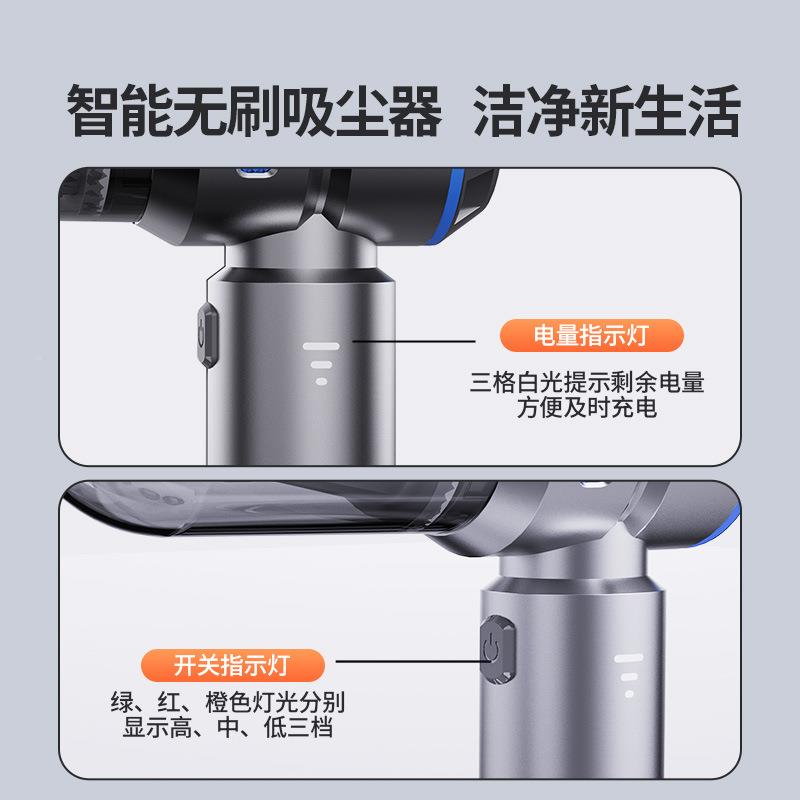 智能无刷吸尘器 洁净新生活

电量指示灯

三格白光提示剩余电量
方便及时充电

开关指示灯

绿、红、橙色灯光分别
显示高、中、低三档