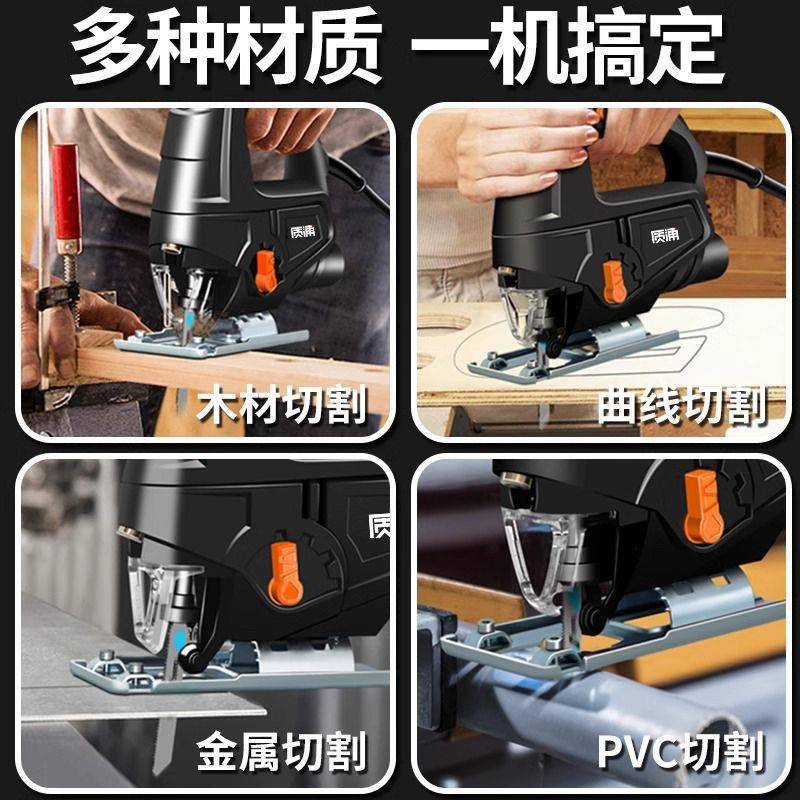 多种材质 一机搞定

质诵

木材切割

质诵

曲线切割

质

金属切割

PVC切割