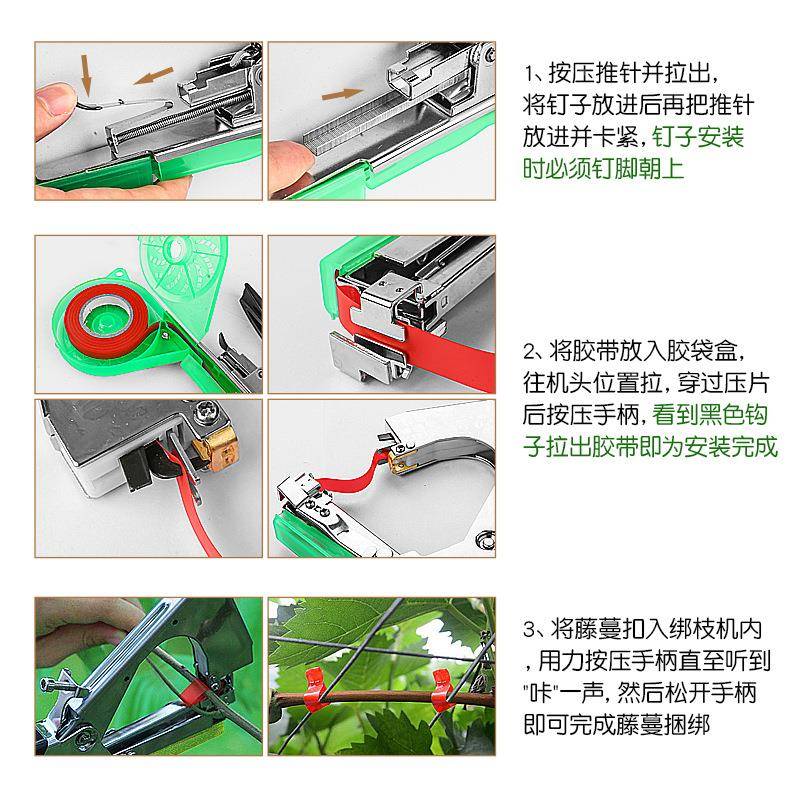 1、按压推针并拉出，将钉子放进后再把推针放进并卡紧，钉子安装时必须钉脚朝上

2、将胶带放入胶袋盒，往机头位置拉，穿过压片后按压手柄，看到黑色钩子拉出胶带即为安装完成

3、将藤蔓扣入绑枝机内，用力按压手柄直至听到"咔"一声，然后松开手柄即可完成藤蔓捆绑