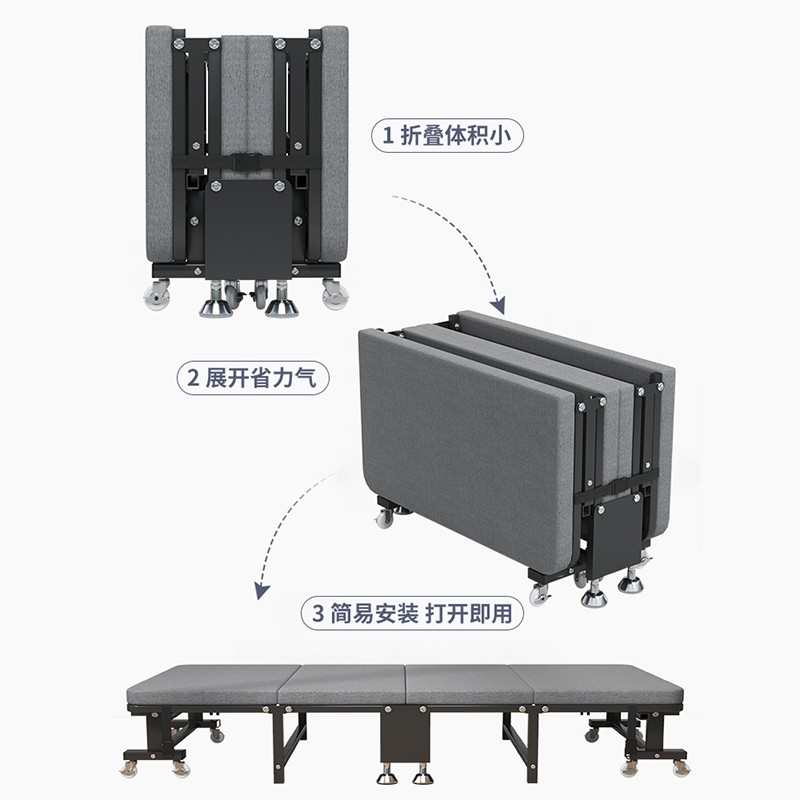 1 折叠体积小

2 展开省力气

3 简易安装 打开即用