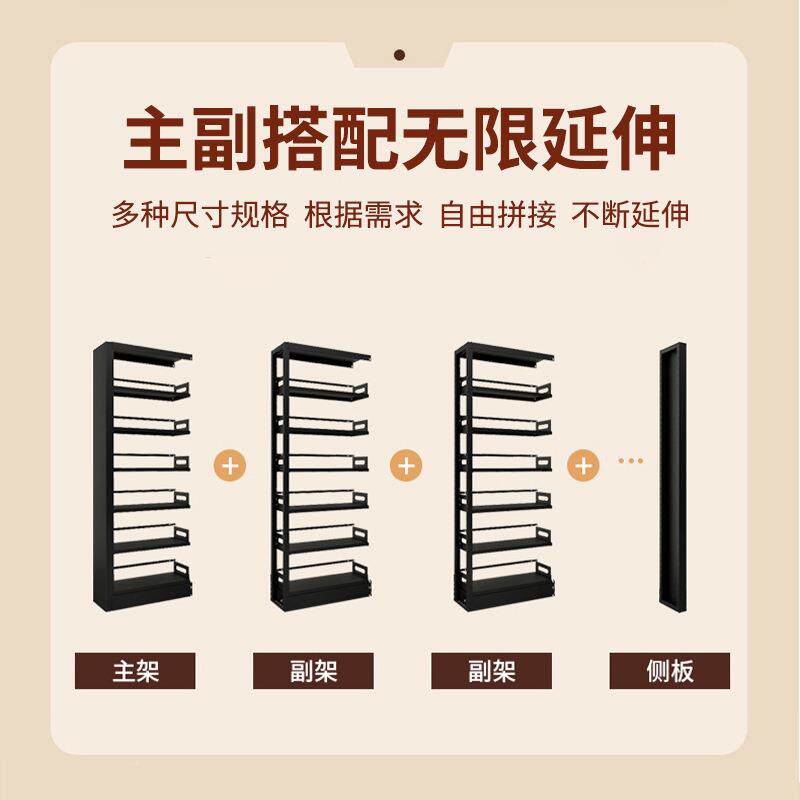 主副搭配无限延伸

多种尺寸规格 根据需求 自由拼接 不断延伸

+ + + ···

主架 副架 副架 侧板