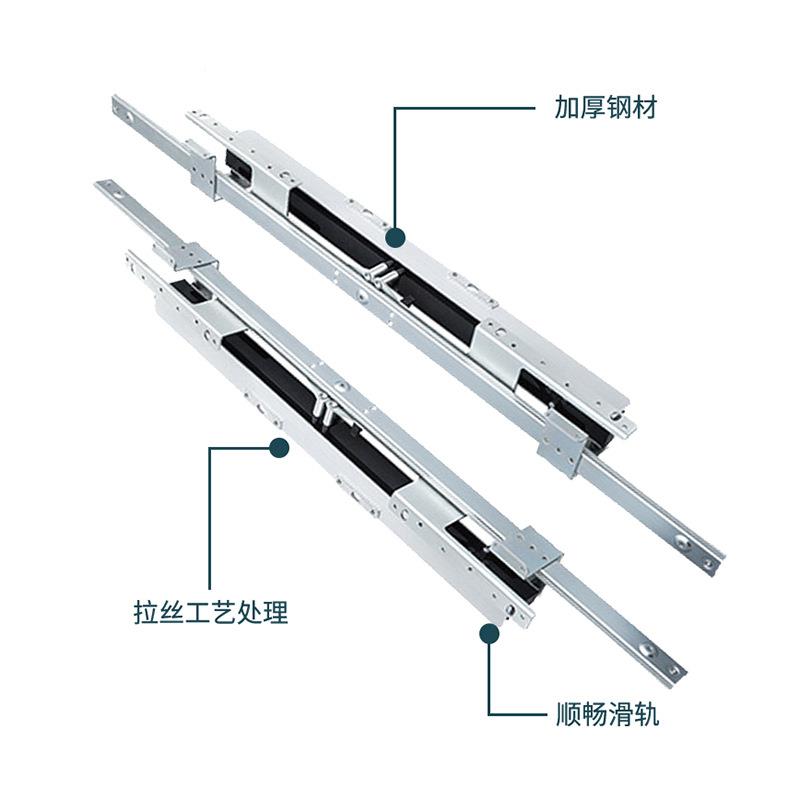 加厚钢材

拉丝工艺处理

顺畅滑轨