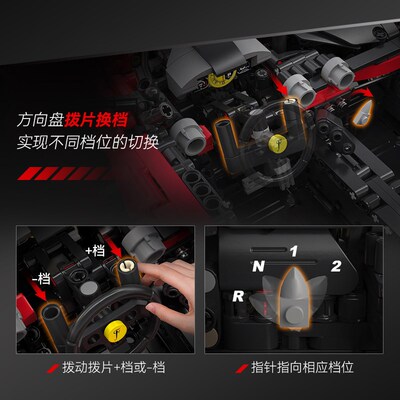 方向盘拨片换档
实现不同档位的切换

+档
-档

1
N
2
R

拨动拨片+档或-档

指针指向相应档位