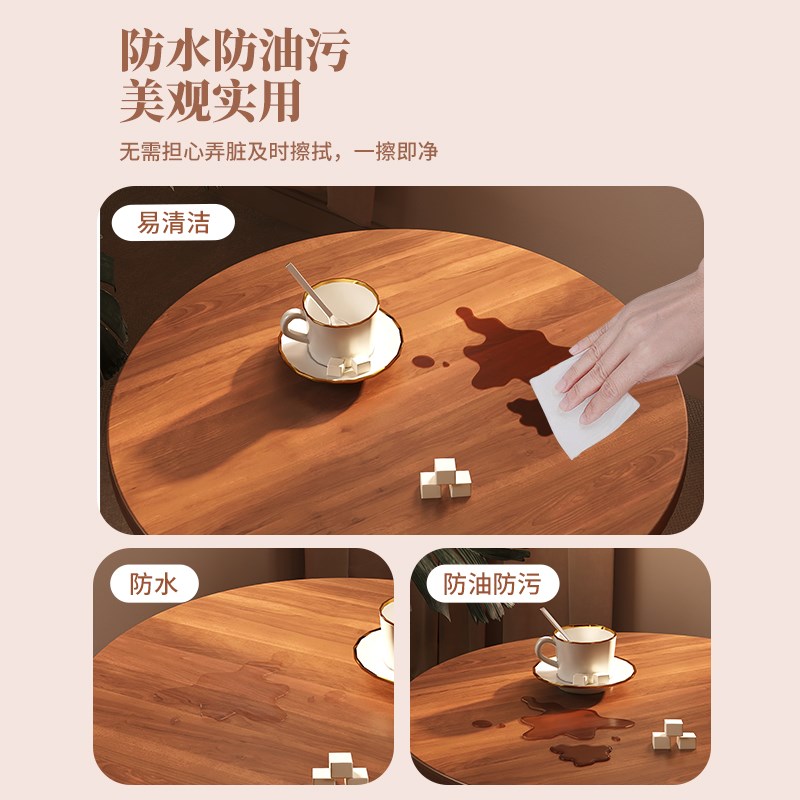 防水防油污
美观实用

无需担心弄脏及时擦拭，一擦即净

易清洁

防水

防油防污