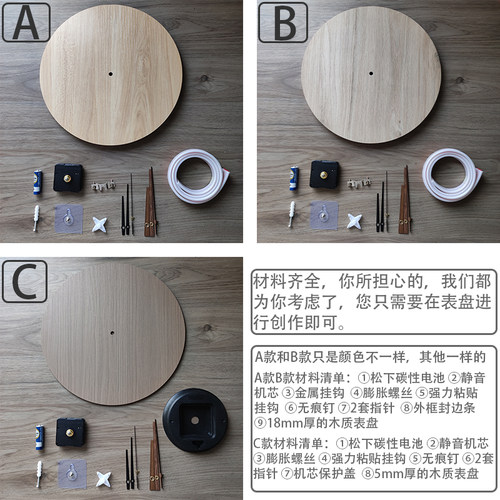 A

B

C

材料齐全，你所担心的，我们都为你考虑了，您只需要在表盘进行创作即可。

A款和B款只是颜色不一样，其他一样的

A款B款材料清单：①松下碳性电池 ②静音机芯 ③金属挂钩 ④膨胀螺丝 ⑤强力粘贴挂钩 ⑥无痕钉 ⑦2套指针 ⑧外框封边条 ⑨18mm厚的木质表盘

C款材料清单：①松下碳性电池 ②静音机芯 ③膨胀螺丝 ④强力粘贴挂钩 ⑤无痕钉 ⑥2套指针 ⑦机芯保护盖 ⑧5mm厚的木质表盘