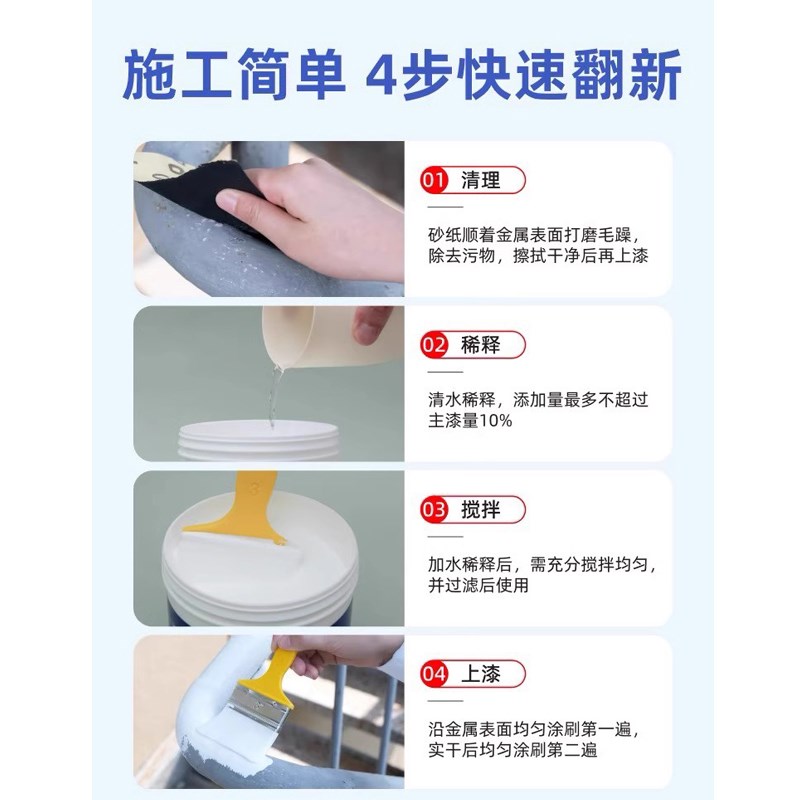 施工简单 4步快速翻新

01 清理

砂纸顺着金属表面打磨毛躁，除去污物，擦拭干净后再上漆

02 稀释

清水稀释，添加量最多不超过主漆量10%

03 搅拌

加水稀释后，需充分搅拌均匀，并过滤后使用

04 上漆

沿金属表面均匀涂刷第一遍，实干后均匀涂刷第二遍