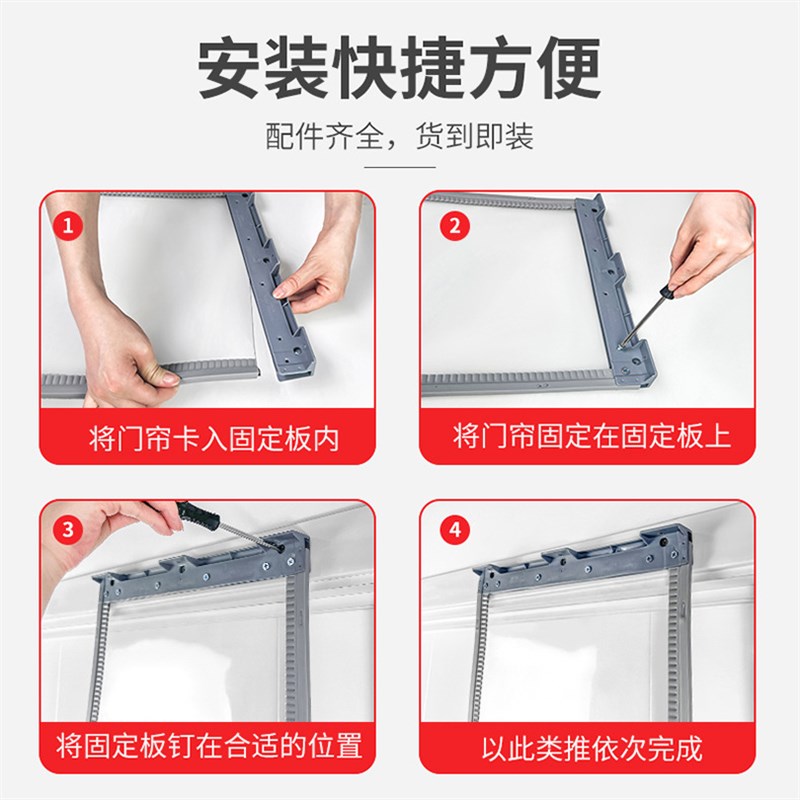 安装快捷方便

配件齐全，货到即装

1

将门帘卡入固定板内

2

将门帘固定在固定板上

3

将固定板钉在合适的位置

4

以此类推依次完成