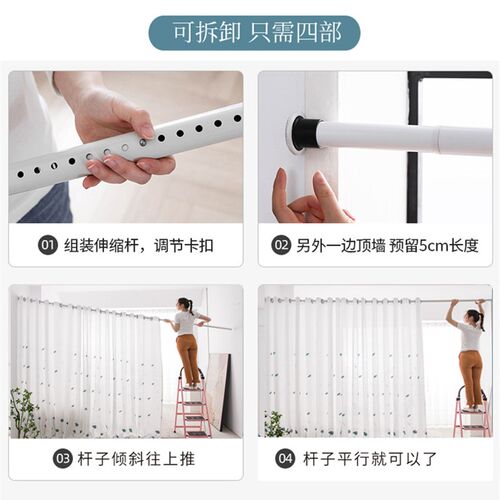 可拆卸 只需四部

01 组装伸缩杆，调节卡扣

02 另外一边顶墙 预留5cm长度

03 杆子倾斜往上推

04 杆子平行就可以了