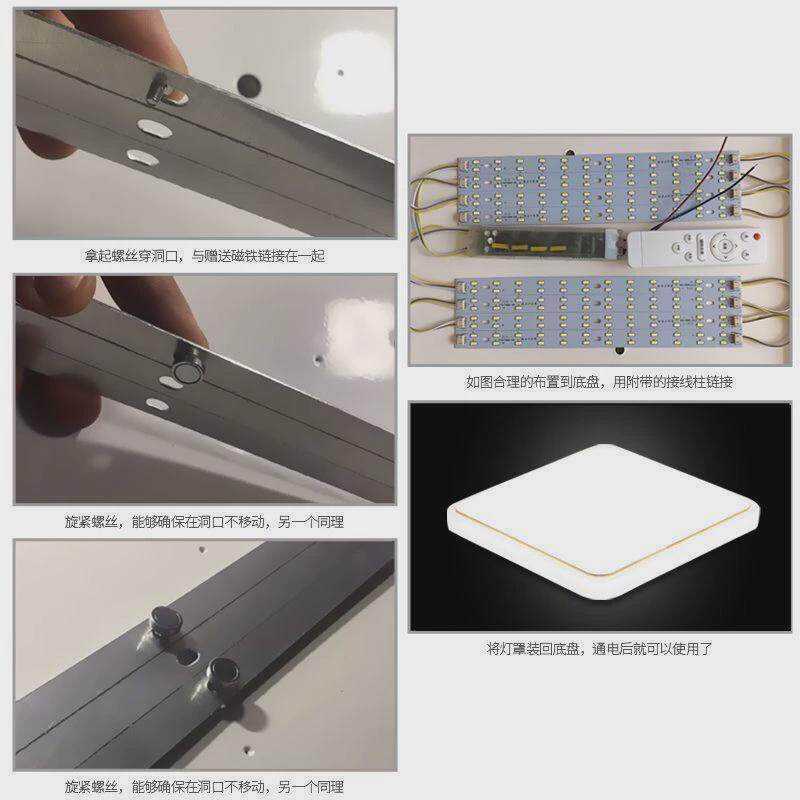 拿起螺丝穿洞口，与赠送磁铁链接在一起

旋紧螺丝，能够确保在洞口不移动，另一个同理

旋紧螺丝，能够确保在洞口不移动，另一个同理

如图合理的布置到底盘，用附带的接线柱链接

将灯罩装回底盘，通电后就可以使用了