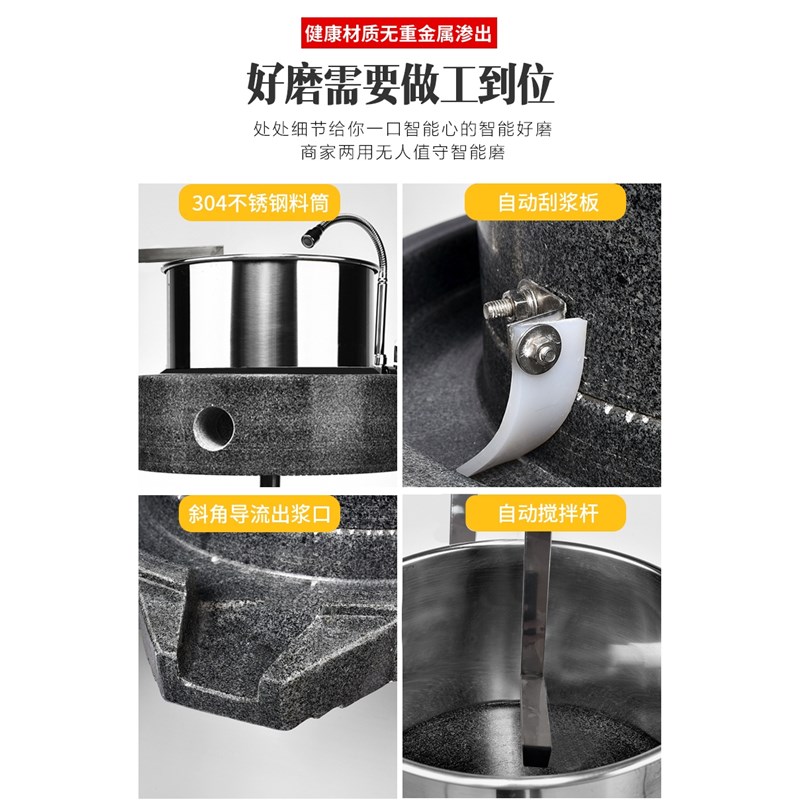 健康材质无重金属渗出

好磨需要做工到位

处处细节给你一口智能心的智能好磨
商家两用无人值守智能磨

304不锈钢料筒

自动刮浆板

斜角导流出浆口

自动搅拌杆