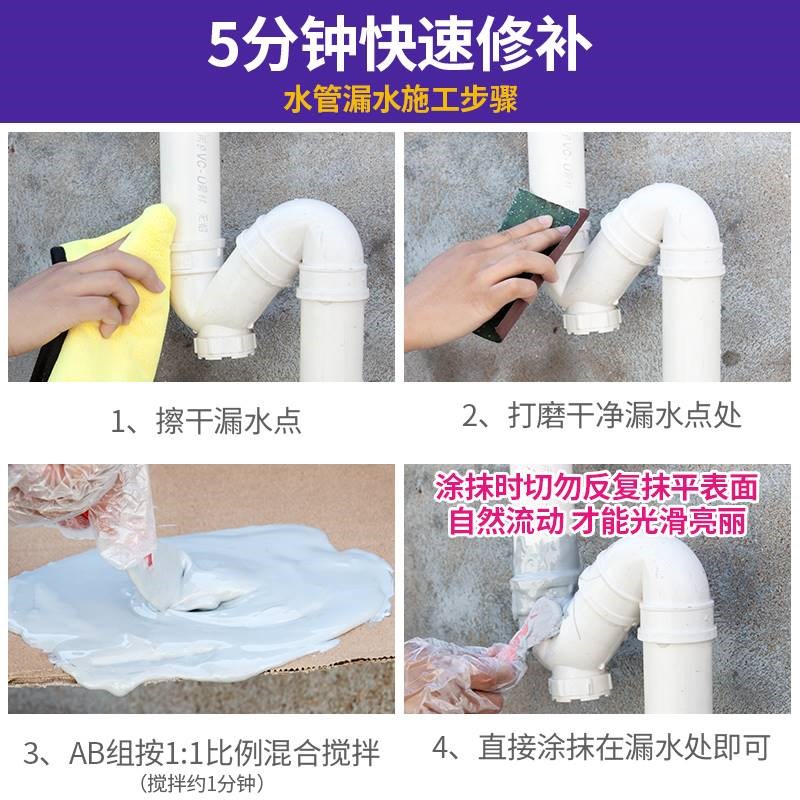 5分钟快速修补
水管漏水施工步骤

1、擦干漏水点

2、打磨干净漏水点处

涂抹时切勿反复抹平表面
自然流动 才能光滑亮丽

3、AB组按1:1比例混合搅拌
（搅拌约1分钟）

4、直接涂抹在漏水处即可