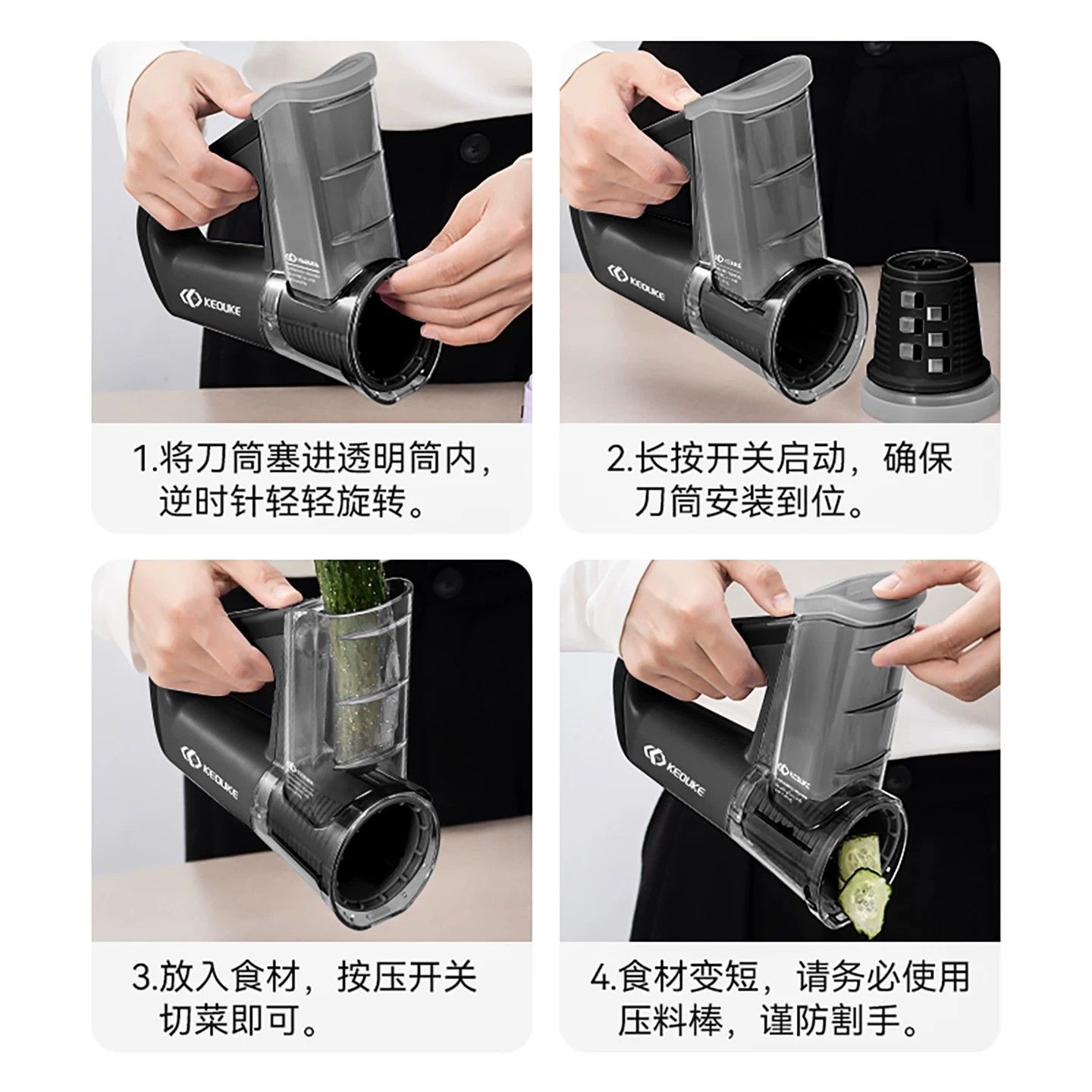 KEOUKE

1.将刀筒塞进透明筒内，逆时针轻轻旋转。

KEOUKE

2.长按开关启动，确保刀筒安装到位。

KEOUKE

3.放入食材，按压开关切菜即可。

KEOUKE

4.食材变短，请务必使用压料棒，谨防割手。