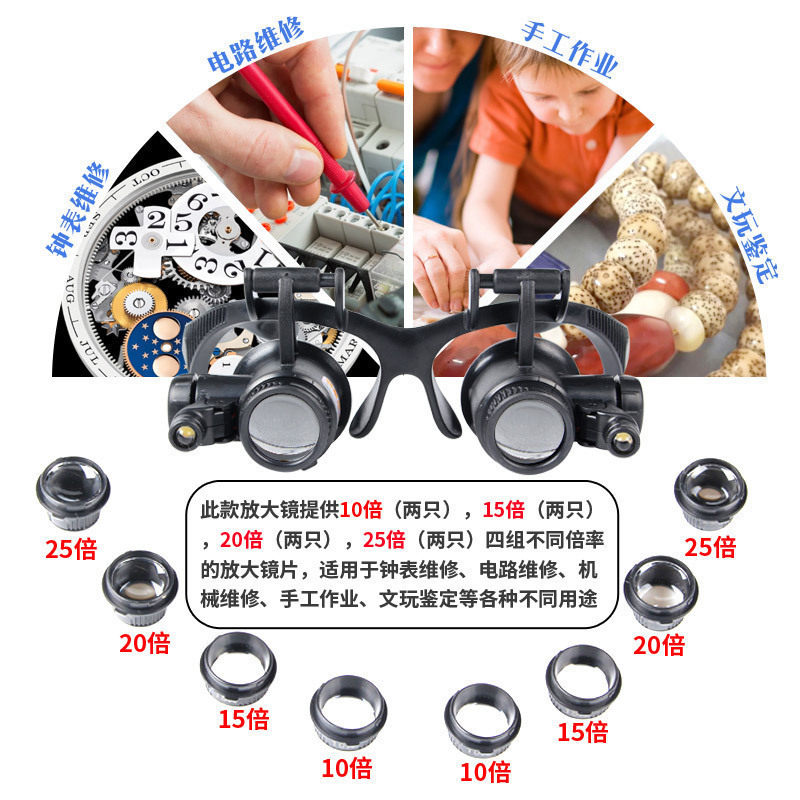 钟表维修

电路维修

手工作业

文玩鉴定

此款放大镜提供10倍（两只），15倍（两只），20倍（两只），25倍（两只）四组不同倍率的放大镜片，适用于钟表维修、电路维修、机械维修、手工作业、文玩鉴定等各种不同用途

25倍

20倍

15倍

10倍

10倍

15倍

20倍

25倍