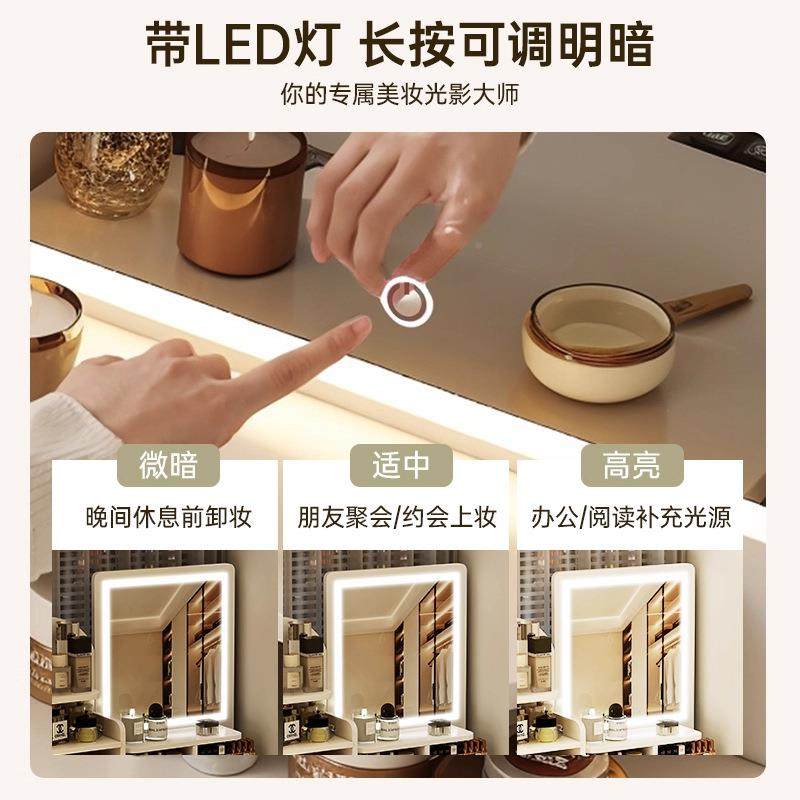 带LED灯 长按可调明暗

你的专属美妆光影大师

微暗

晚间休息前卸妆

适中

朋友聚会/约会上妆

高亮

办公/阅读补充光源