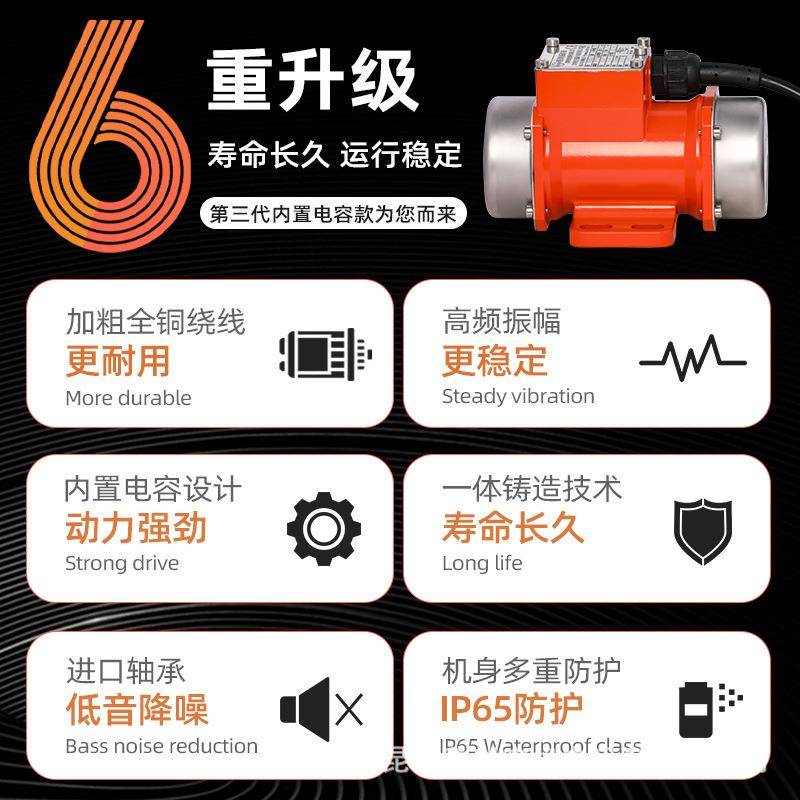 6 重升级

寿命长久 运行稳定

第三代内置电容款为您而来

加粗全铜绕线
更耐用
More durable

高频振幅
更稳定
Steady vibration

内置电容设计
动力强劲
Strong drive

一体铸造技术
寿命长久
Long life

进口轴承
低音降噪
Bass noise reduction

机身多重防护
IP65防护
IP65 Waterproof class