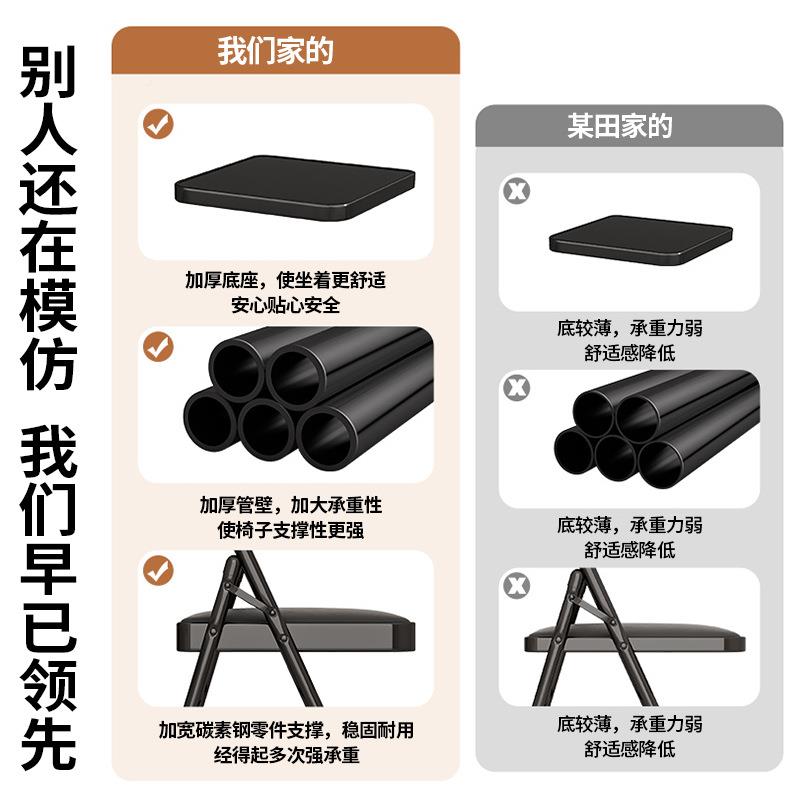 别人还在模仿

我们早已领先

我们家的

加厚底座，使坐着更舒适
安心贴心安全

加厚管壁，加大承重性
使椅子支撑性更强

加宽碳素钢零件支撑，稳固耐用
经得起多次强承重

某田家的

底较薄，承重力弱
舒适感降低

底较薄，承重力弱
舒适感降低

底较薄，承重力弱
舒适感降低