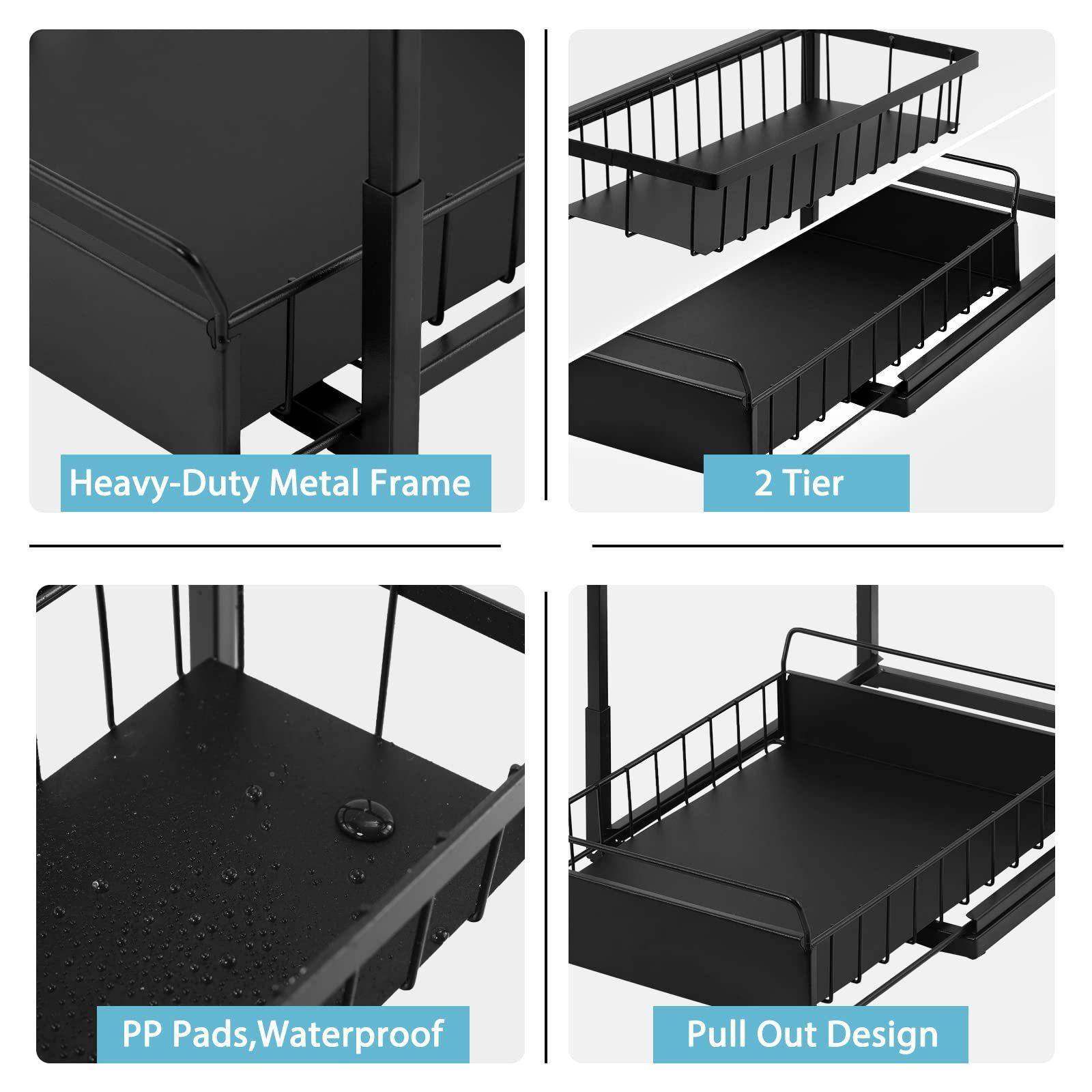 Heavy-Duty Metal Frame

2 Tier

PP Pads,Waterproof

Pull Out Design